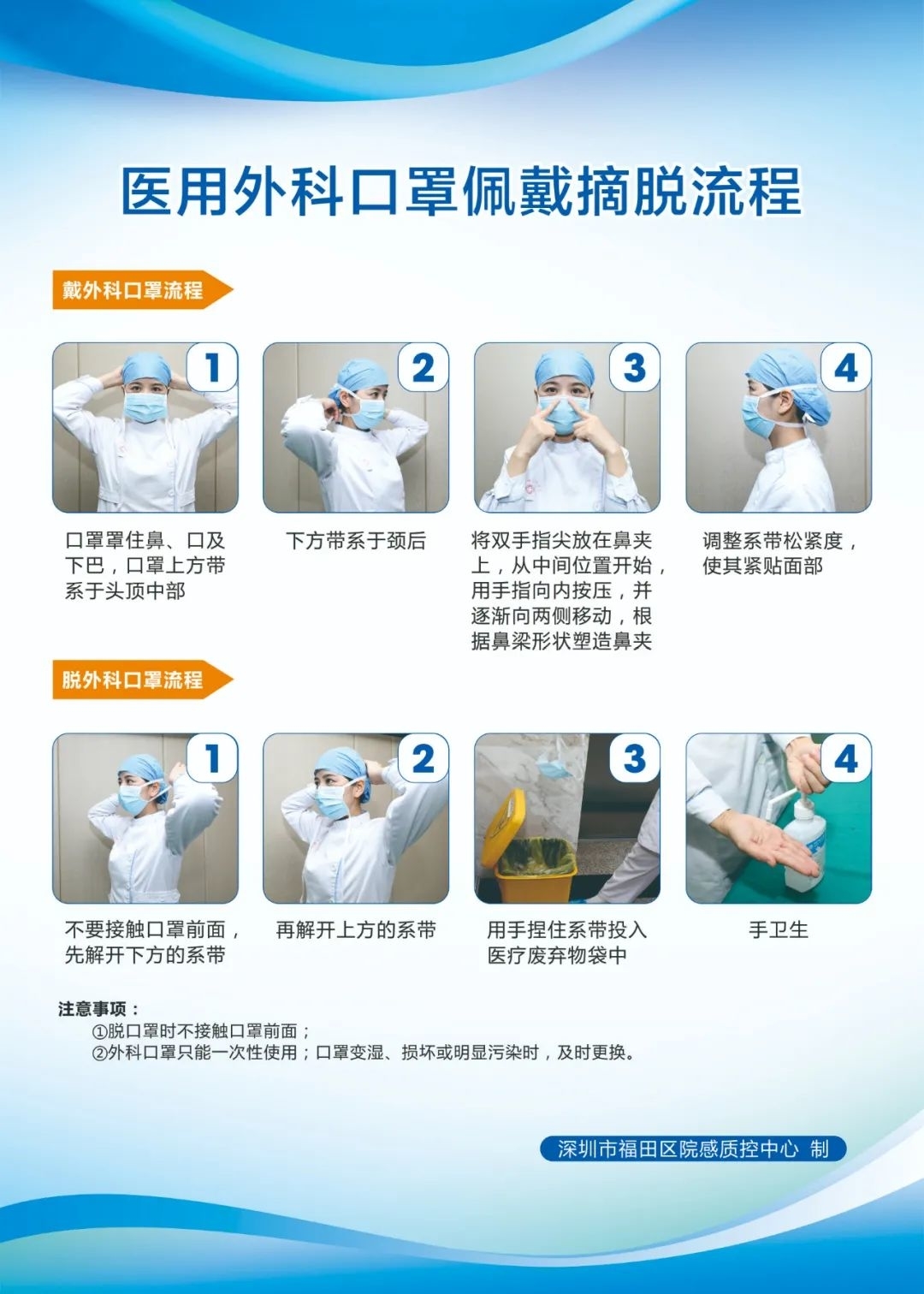 医用外科口罩佩戴摘脱流程

戴外科口罩流程

1

口罩罩住鼻、口及下巴，口罩上方带系于头顶中部

2

下方带系于颈后

3

将双手指尖放在鼻夹上，从中间位置开始，用手指向内按压，并逐渐向两侧移动，根据鼻梁形状塑造鼻夹

4

调整系带松紧度，使其紧贴面部

脱外科口罩流程

1

不要接触口罩前面，先解开下方的系带

2

再解开上方的系带

3

用手捏住系带投入医疗废弃物袋中

4

手卫生

注意事项：
①脱口罩时不接触口罩前面；
②外科口罩只能一次性使用；口罩变湿、损坏或明显污染时，及时更换。

深圳市福田区院感质控中心 制