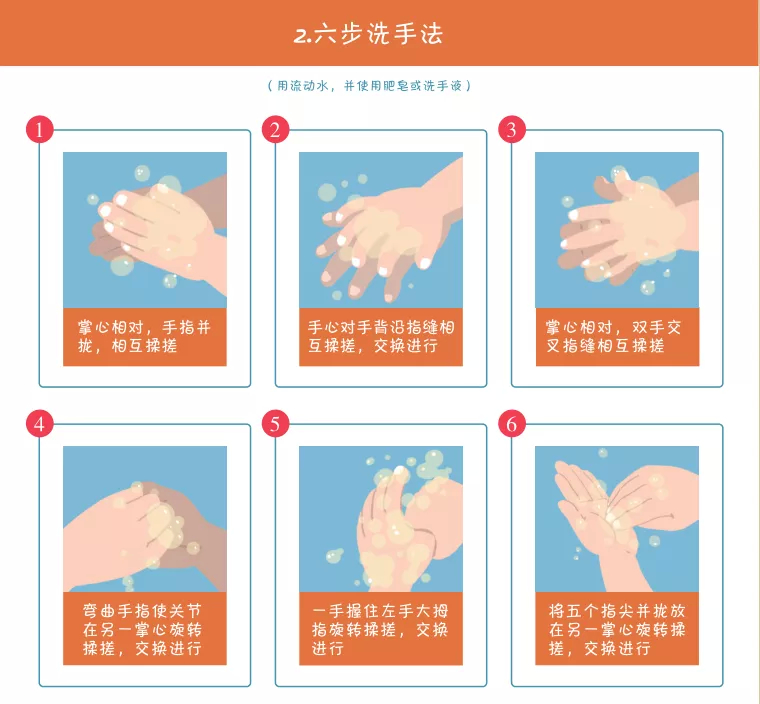 2.六步洗手法

（用流动水，并使用肥皂或洗手液）

1
掌心相对，手指并拢，相互揉搓

2
手心对手背沿指缝相互揉搓，交换进行

3
掌心相对，双手交叉指缝相互揉搓

4
弯曲手指使关节在另一掌心旋转揉搓，交换进行

5
一手握住左手大拇指旋转揉搓，交换进行

6
将五个指尖并拢放在另一掌心旋转揉搓，交换进行